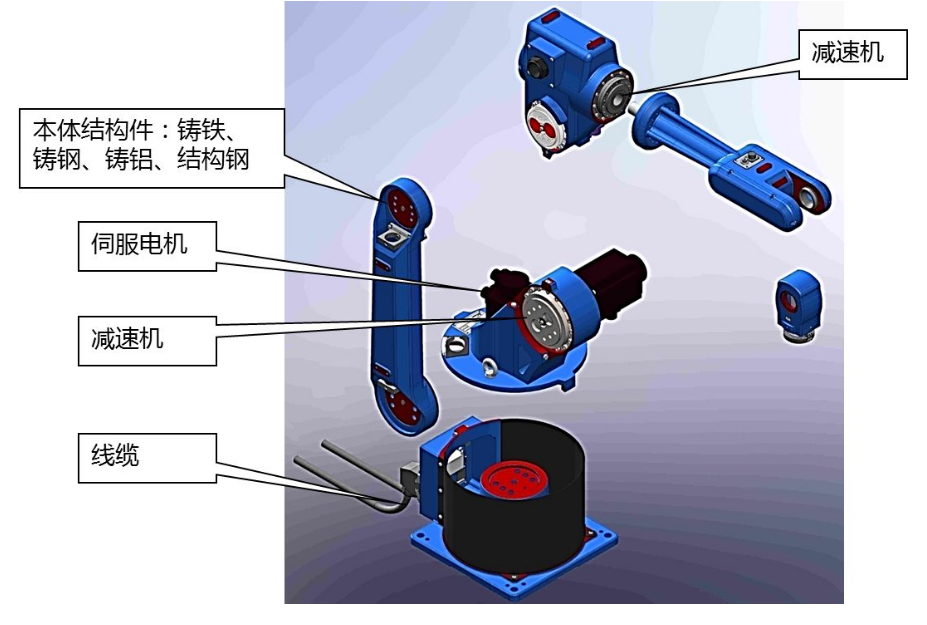 减速机

本体结构件：铸铁、铸钢、铸铝、结构钢

伺服电机

减速机

线缆