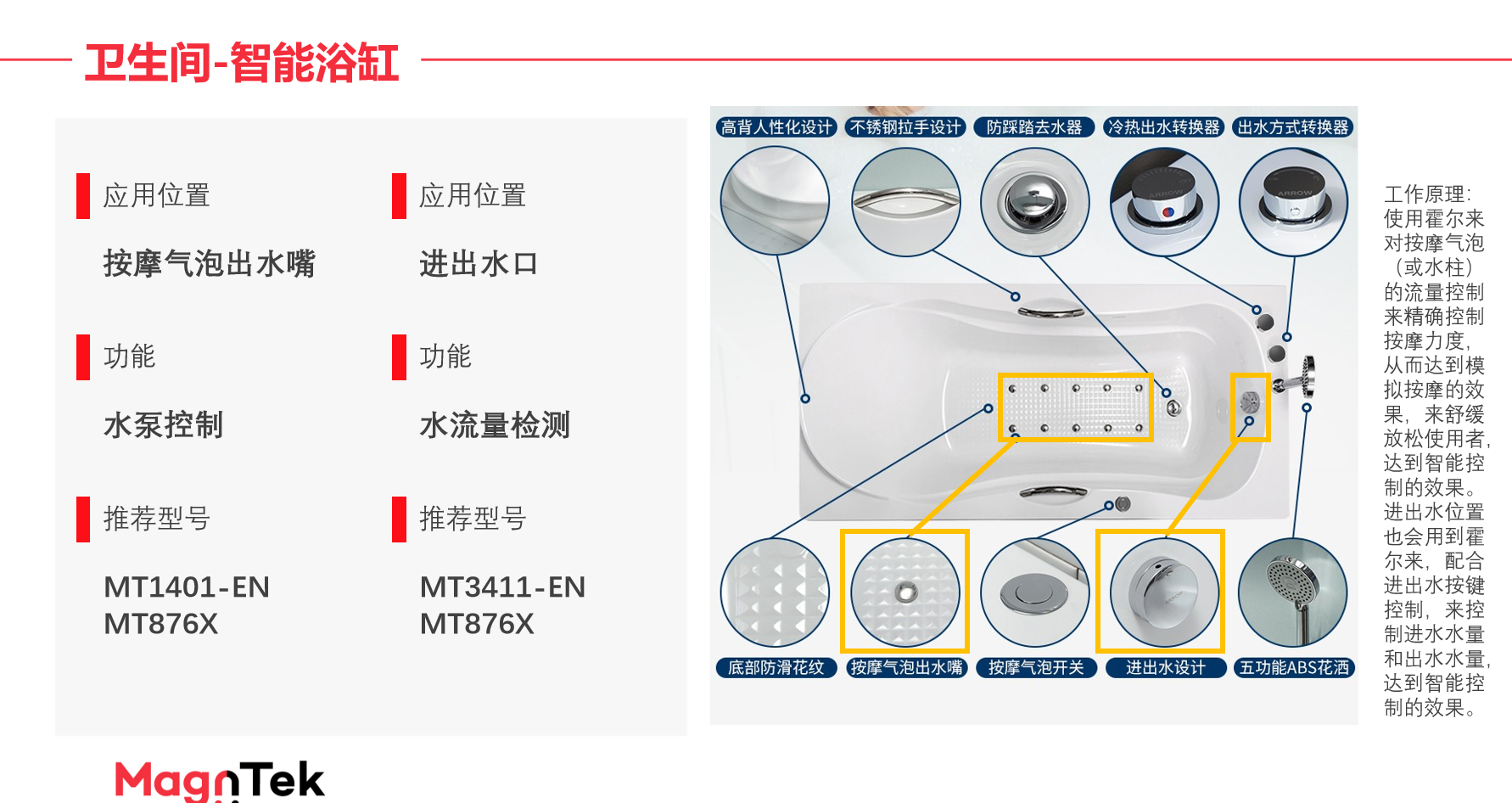 卫生间-智能浴缸

应用位置

按摩气泡出水嘴

功能

水泵控制

推荐型号

MT1401-EN
MT876X

应用位置

进出水口

功能

水流量检测

推荐型号

MT3411-EN
MT876X

高背人性化设计 不锈钢拉手设计 防踩踏去水器 冷热出水转换器 出水方式转换器

ARROW ARROW

底部防滑花纹 按摩气泡出水嘴 按摩气泡开关 进出水设计 五功能ABS花洒

工作原理：使用霍尔来对按摩气泡（或水柱）的流量控制来精确控制按摩力度，从而达到模拟按摩的效果，来舒缓放松使用者，达到智能控制的效果。进出水位置也会用到霍尔来，配合进出水按键控制，来控制进水水量和出水水量，达到智能控制的效果。

MagnTek