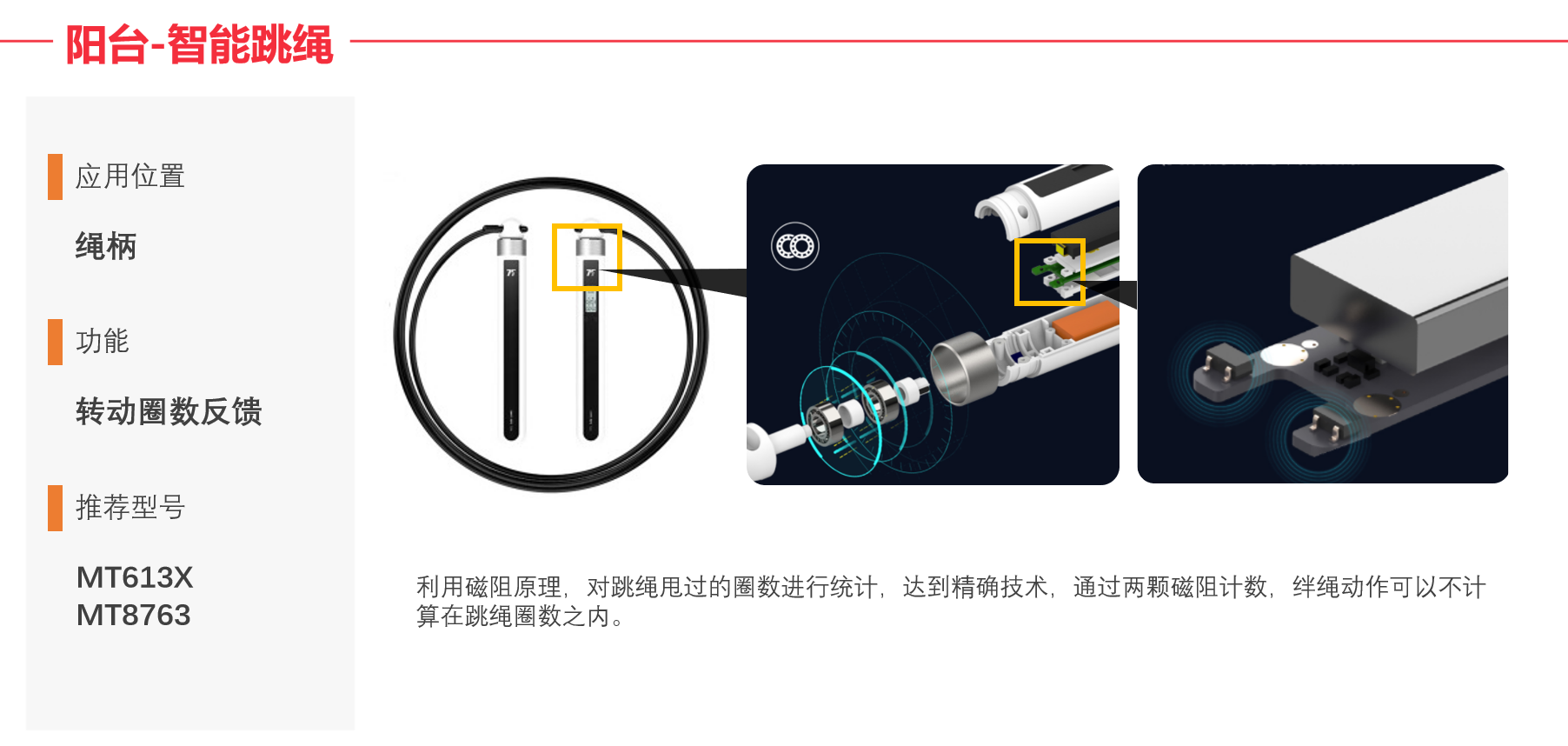 阳台-智能跳绳

应用位置

绳柄

功能

转动圈数反馈

推荐型号

MT613X
MT8763

利用磁阻原理，对跳绳甩过的圈数进行统计，达到精确技术，通过两颗磁阻计数，绊绳动作可以不计算在跳绳圈数之内。