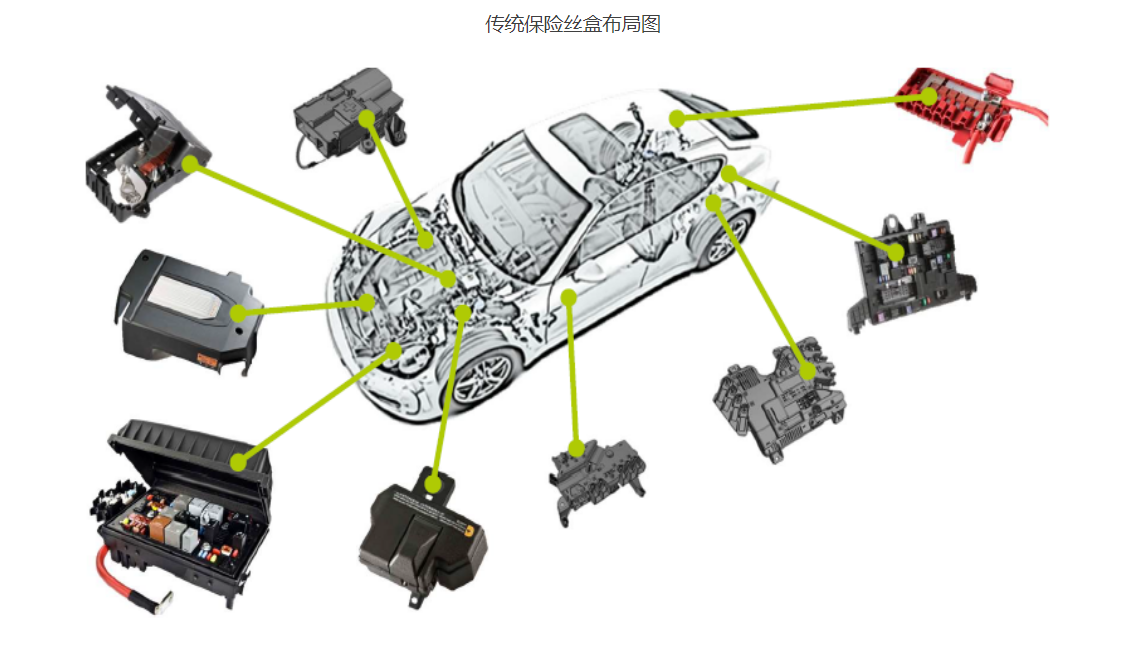 传统保险丝盒布局图